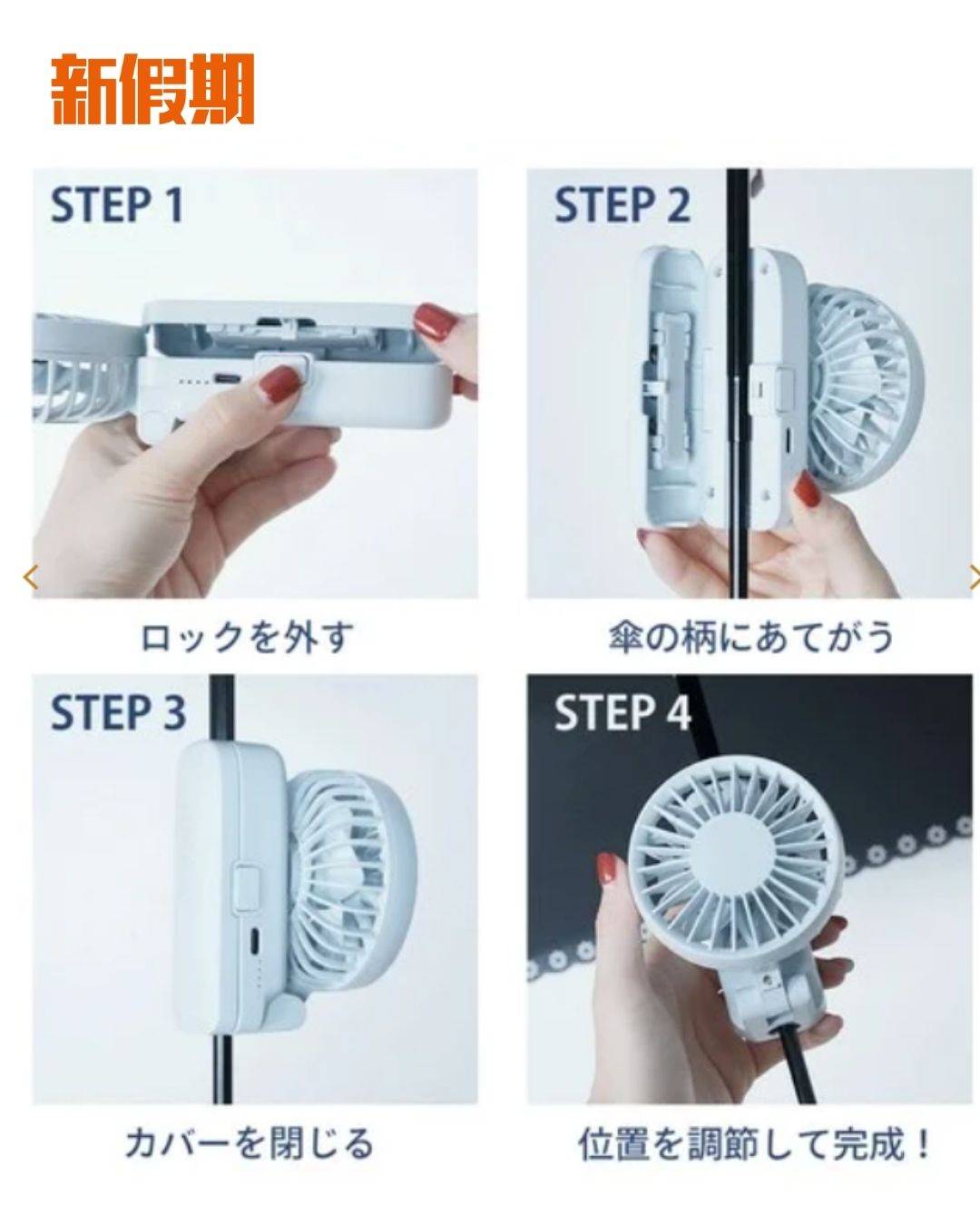 新假期

STEP 1

ロックを外す

STEP 2

傘の柄にあてがう

STEP 3

カバーを閉じる

STEP 4

位置を調節して完成！