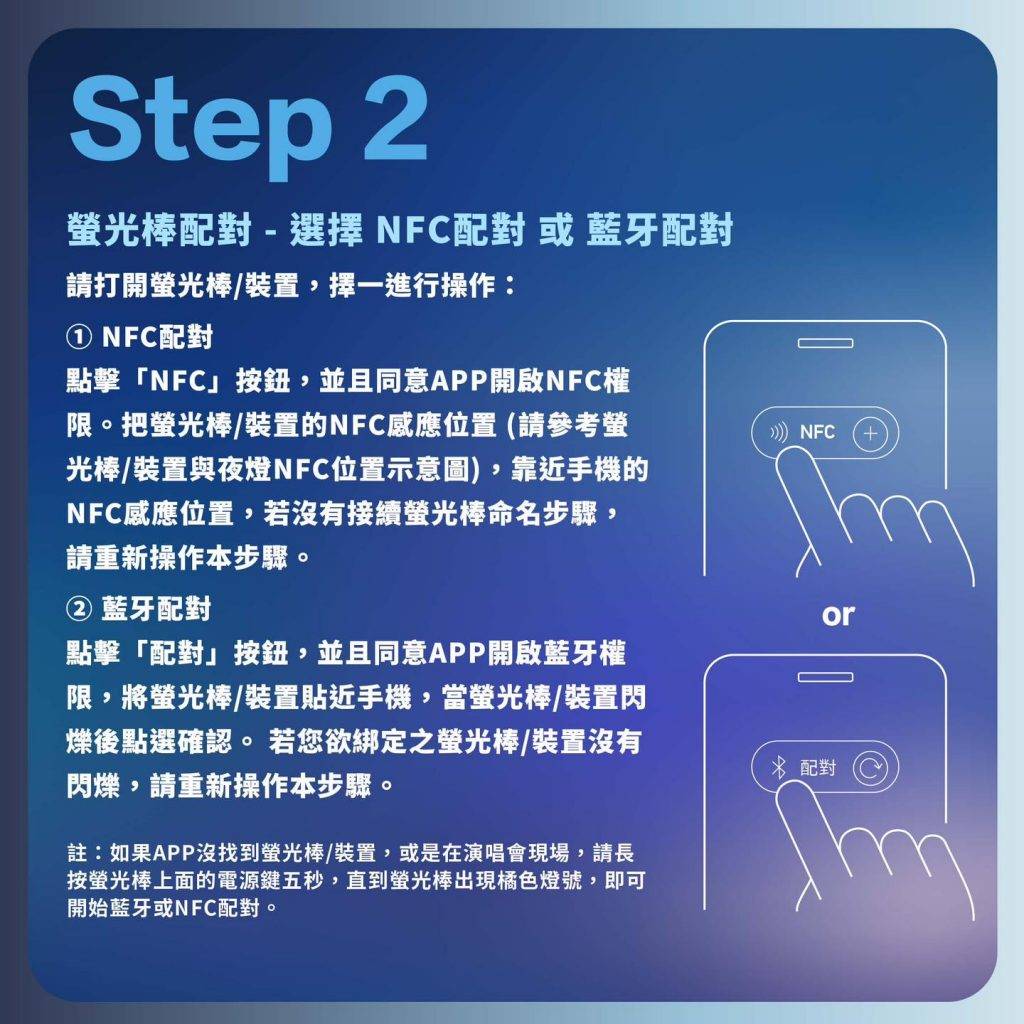 Step 2

螢光棒配對 - 選擇 NFC配對 或 藍牙配對

請打開螢光棒/裝置，擇一進行操作：

① NFC配對
點擊「NFC」按鈕，並且同意APP開啟NFC權限。把螢光棒/裝置的NFC感應位置 (請參考螢光棒/裝置與夜燈NFC位置示意圖)，靠近手機的NFC感應位置，若沒有接續螢光棒命名步驟，請重新操作本步驟。

② 藍牙配對
點擊「配對」按鈕，並且同意APP開啟藍牙權限，將螢光棒/裝置貼近手機，當螢光棒/裝置閃爍後點選確認。 若您欲綁定之螢光棒/裝置沒有閃爍，請重新操作本步驟。

註：如果APP沒找到螢光棒/裝置，或是在演唱會現場，請長按螢光棒上面的電源鍵五秒，直到螢光棒出現橘色燈號，即可開始藍牙或NFC配對。

NFC

or

配對