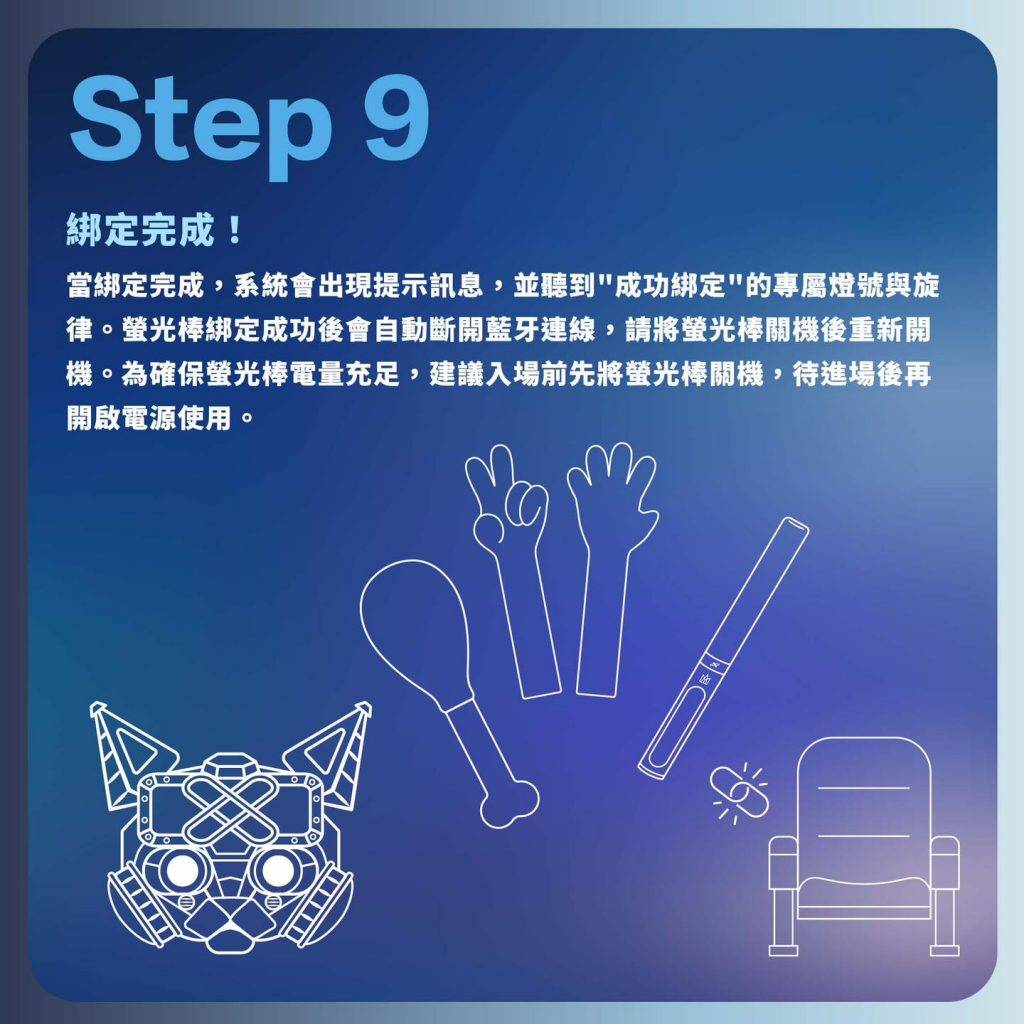 Step 9

綁定完成！

當綁定完成，系統會出現提示訊息，並聽到"成功綁定"的專屬燈號與旋律。螢光棒綁定成功後會自動斷開藍牙連線，請將螢光棒關機後重新開機。為確保螢光棒電量充足，建議入場前先將螢光棒關機，待進場後再開啟電源使用。